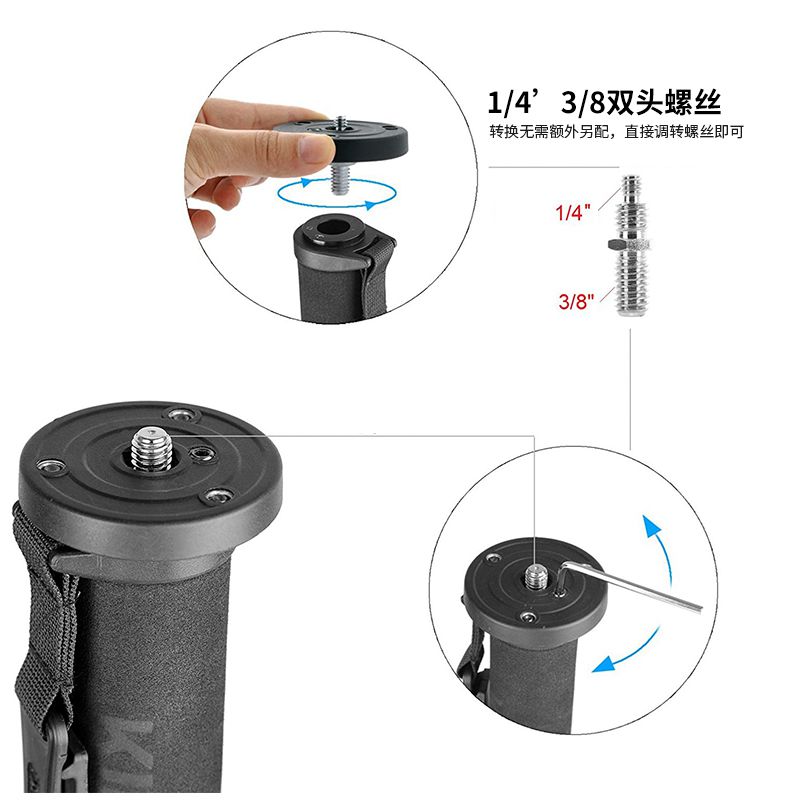 1/4’ 3/8双头螺丝
转换无需额外另配，直接调转螺丝即可

1/4"

3/8"