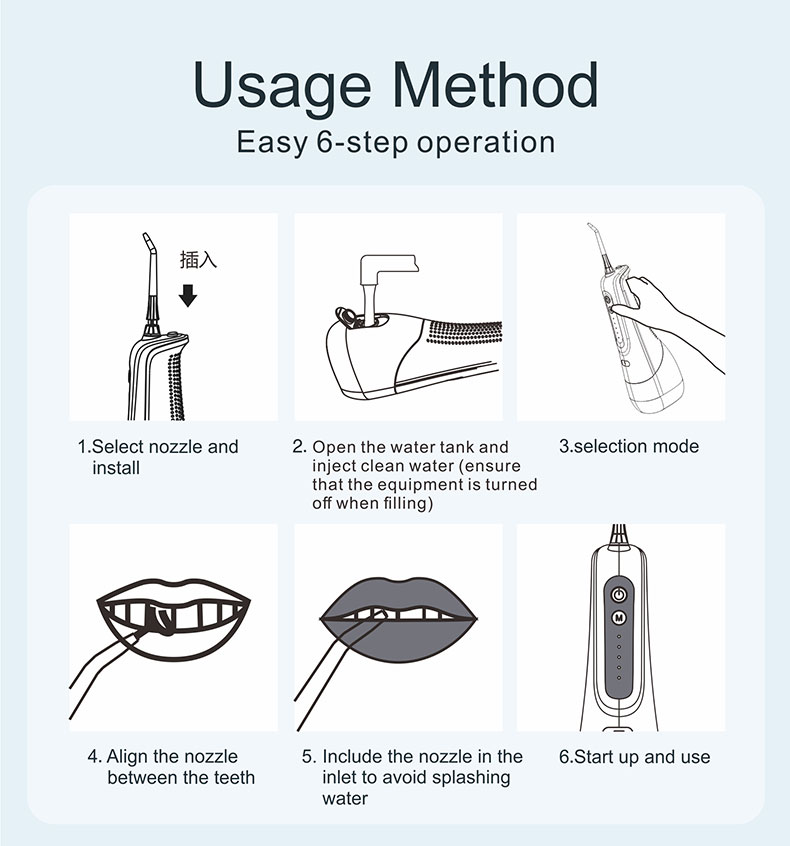 Usage Method
Easy 6-step operation

插入

1.Select nozzle and install

2. Open the water tank and inject clean water (ensure that the equipment is turned off when filling)

3.selection mode

M

4. Align the nozzle between the teeth

5. Include the nozzle in the inlet to avoid splashing water

6.Start up and use