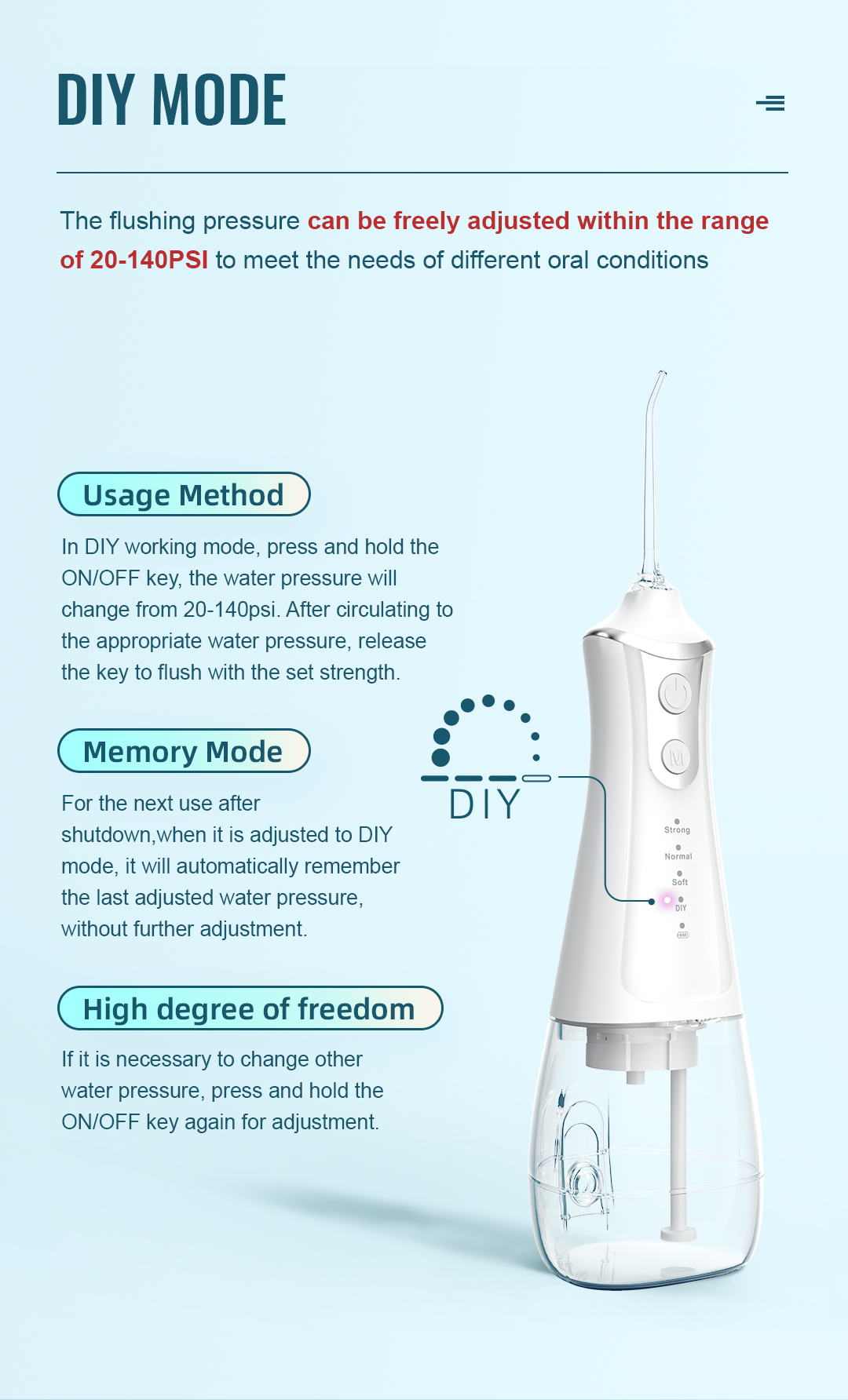 DIY MODE

The flushing pressure can be freely adjusted within the range of 20-140PSI to meet the needs of different oral conditions

Usage Method

In DIY working mode, press and hold the ON/OFF key, the water pressure will change from 20-140psi. After circulating to the appropriate water pressure, release the key to flush with the set strength.

Memory Mode

For the next use after shutdown,when it is adjusted to DIY mode, it will automatically remember the last adjusted water pressure, without further adjustment.

High degree of freedom

If it is necessary to change other water pressure, press and hold the ON/OFF key again for adjustment.

DIY

M

Strong

Normal

Soft

DIY